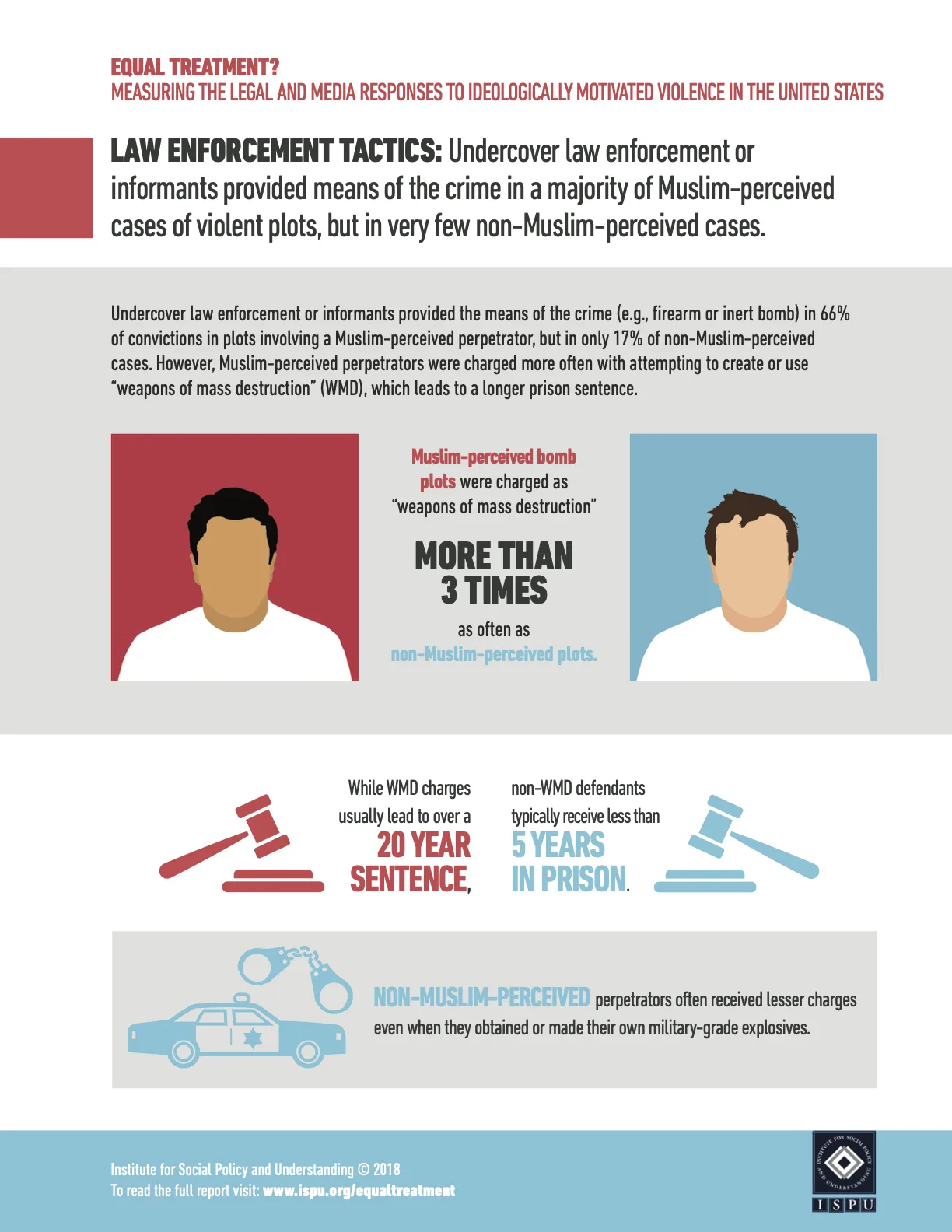 EQUAL TREATMENT?
MEASURING THE LEGAL AND MEDIA RESPONSES TO IDEOLOGICALLY MOTIVATED VIOLENCE IN THE UNITED STATES

LAW ENFORCEMENT TACTICS: Undercover law enforcement or informants provided means of the crime in a majority of Muslim-perceived cases of violent plots, but in very few non-Muslim-perceived cases.

Undercover law enforcement or informants provided the means of the crime (e.g., firearm or inert bomb) in 66% of convictions in plots involving a Muslim-perceived perpetrator, but in only 17% of non-Muslim-perceived cases. However, Muslim-perceived perpetrators were charged more often with attempting to create or use "weapons of mass destruction" (WMD), which leads to a longer prison sentence.

Muslim-perceived bomb plots were charged as "weapons of mass destruction"

MORE THAN 3 TIMES

as often as non-Muslim-perceived plots.

While WMD charges usually lead to over a 20 YEAR SENTENCE,

non-WMD defendants typically receive less than 5 YEARS IN PRISON.

NON-MUSLIM-PERCEIVED perpetrators often received lesser charges even when they obtained or made their own military-grade explosives.

Institute for Social Policy and Understanding © 2018
To read the full report visit: www.ispu.org/equaltreatment

INSTITUTE FOR SOCIAL POLICY AND UNDERSTANDING
ISPU